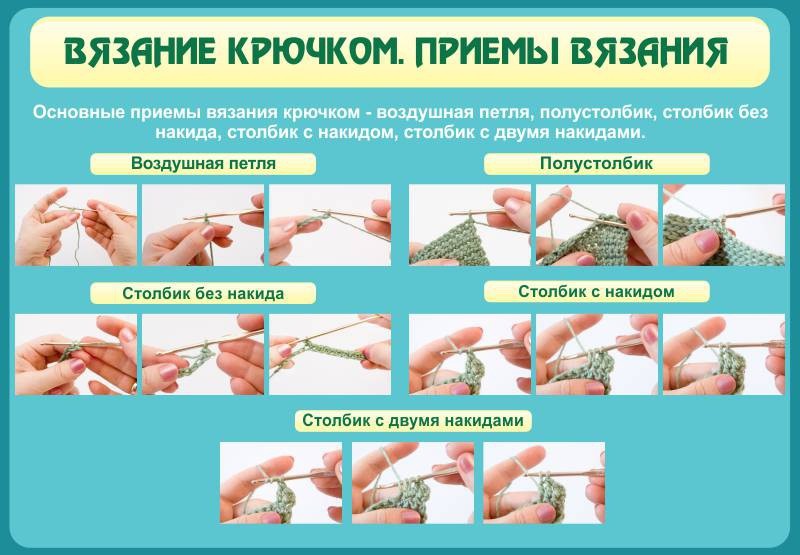 ВЯЗАНИЕ КРЮЧКОМ. ПРИЕМЫ ВЯЗАНИЯ

Основные приемы вязания крючком - воздушная петля, полустолбик, столбик без накида, столбик с накидом, столбик с двумя накидами.

Воздушная петля

Полустолбик

Столбик без накида

Столбик с накидом

Столбик с двумя накидами