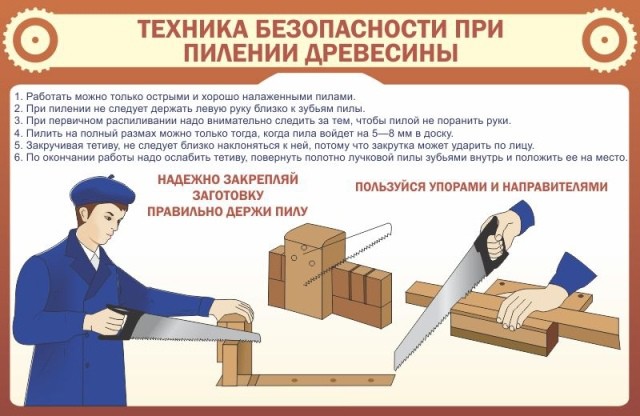 ТЕХНИКА БЕЗОПАСНОСТИ ПРИ ПИЛЕНИИ ДРЕВЕСИНЫ

1. Работать можно только острыми и хорошо налаженными пилами.
2. При пилении не следует держать левую руку близко к зубьям пилы.
3. При первичном распиливании надо внимательно следить за тем, чтобы пилой не поранить руки.
4. Пилить на полный размах можно только тогда, когда пила войдет на 5—8 мм в доску.
5. Закручивая тетиву, не следует близко наклоняться к ней, потому что закрутка может ударить по лицу.
6. По окончании работы надо ослабить тетиву, повернуть полотно лучковой пилы зубьями внутрь и положить ее на место.

НАДЕЖНО ЗАКРЕПЛЯЙ ЗАГОТОВКУ
ПРАВИЛЬНО ДЕРЖИ ПИЛУ

ПОЛЬЗУЙСЯ УПОРАМИ И НАПРАВИТЕЛЯМИ