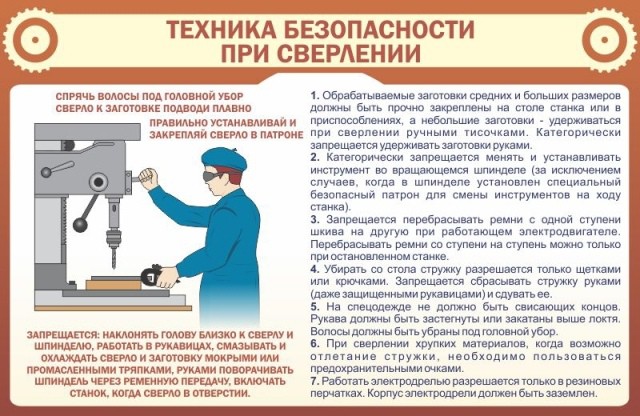 ТЕХНИКА БЕЗОПАСНОСТИ ПРИ СВЕРЛЕНИИ

СПРЯЧЬ ВОЛОСЫ ПОД ГОЛОВНОЙ УБОР
СВЕРЛО К ЗАГОТОВКЕ ПОДВОДИ ПЛАВНО

ПРАВИЛЬНО УСТАНАВЛИВАЙ И ЗАКРЕПЛЯЙ СВЕРЛО В ПАТРОНЕ

ЗАПРЕЩАЕТСЯ: НАКЛОНЯТЬ ГОЛОВУ БЛИЗКО К СВЕРЛУ И ШПИНДЕЛЮ, РАБОТАТЬ В РУКАВИЦАХ, СМАЗЫВАТЬ И ОХЛАЖДАТЬ СВЕРЛО И ЗАГОТОВКУ МОКРЫМИ ИЛИ ПРОМАСЛЕННЫМИ ТРЯПКАМИ, РУКАМИ ПОВОРАЧИВАТЬ ШПИНДЕЛЬ ЧЕРЕЗ РЕМЕННУЮ ПЕРЕДАЧУ, ВКЛЮЧАТЬ СТАНОК, КОГДА СВЕРЛО В ОТВЕРСТИИ.

1. Обрабатываемые заготовки средних и больших размеров должны быть прочно закреплены на столе станка или в приспособлениях, а небольшие заготовки - удерживаться при сверлении ручными тисочками. Категорически запрещается удерживать заготовки руками.
2. Категорически запрещается менять и устанавливать инструмент во вращающемся шпинделе (за исключением случаев, когда в шпинделе установлен специальный безопасный патрон для смены инструментов на ходу станка).
3. Запрещается перебрасывать ремни с одной ступени шкива на другую при работающем электродвигателе. Перебрасывать ремни со ступени на ступень можно только при остановленном станке.
4. Убирать со стола стружку разрешается только щетками или крючками. Запрещается сбрасывать стружку руками (даже защищенными рукавицами) и сдувать ее.
5. На спецодежде не должно быть свисающих концов. Рукава должны быть застегнуты или закатаны выше локтя. Волосы должны быть убраны под головной убор.
6. При сверлении хрупких материалов, когда возможно отлетание стружки, необходимо пользоваться предохранительными очками.
7. Работать электродрелью разрешается только в резиновых перчатках. Корпус электродрели должен быть заземлен.